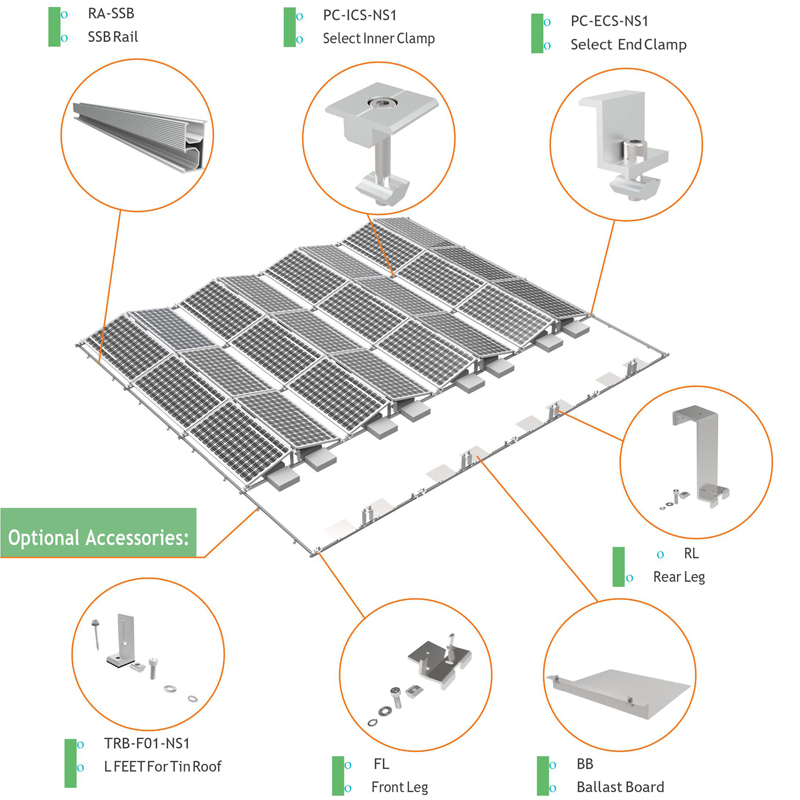 o RA-SSB
o SSB Rail

o PC-ICS-NS1
o Select Inner Clamp

o PC-ECS-NS1
o Select End Clamp

Optional Accessories:

o RL
o Rear Leg

o TRB-F01-NS1
o L FEET For Tin Roof

o FL
o Front Leg

o BB
o Ballast Board